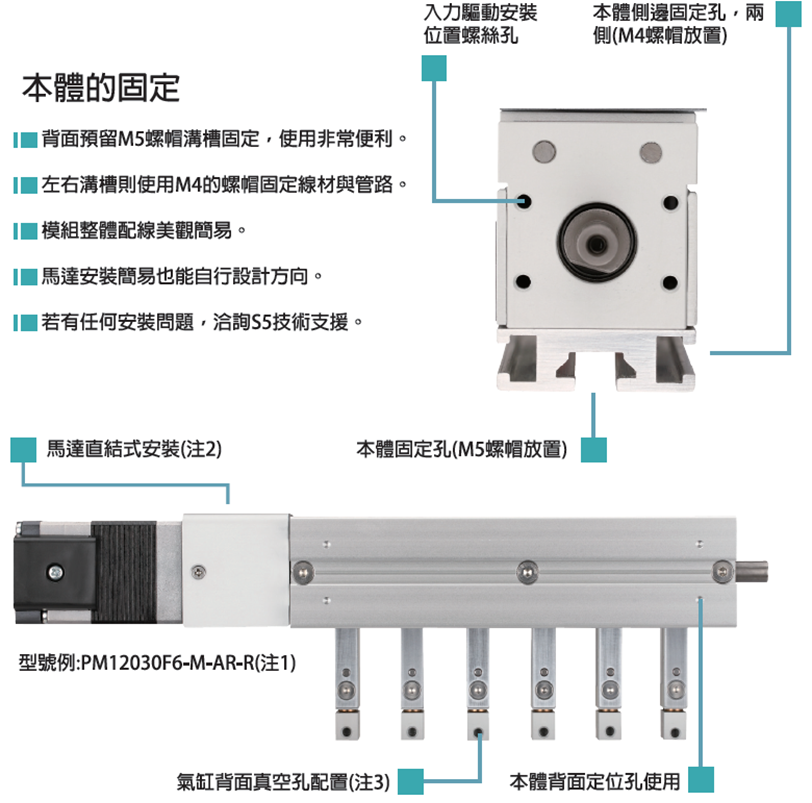 入力驅動安裝位置螺絲孔

本體側邊固定孔，兩側(M4螺帽放置)

本體的固定

背面預留M5螺帽溝槽固定，使用非常便利。

左右溝槽則使用M4的螺帽固定線材與管路。

模組整體配線美觀簡易。

馬達安裝簡易也能自行設計方向。

若有任何安裝問題，洽詢S5技術支援。

本體固定孔(M5螺帽放置)

馬達直結式安裝(注2)

型號例:PM12030F6-M-AR-R(注1)

氣缸背面真空孔配置(注3)

本體背面定位孔使用